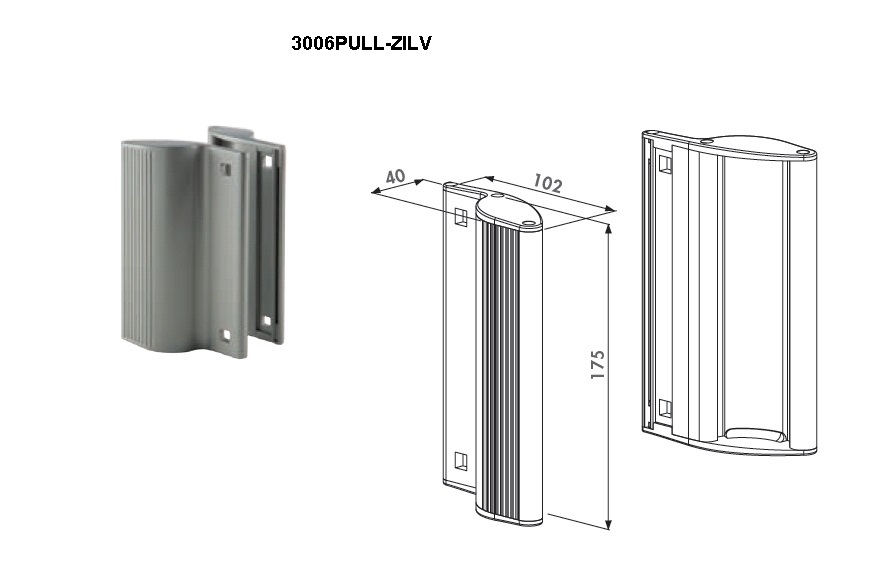 3006PULL-ZILV

40
102
175